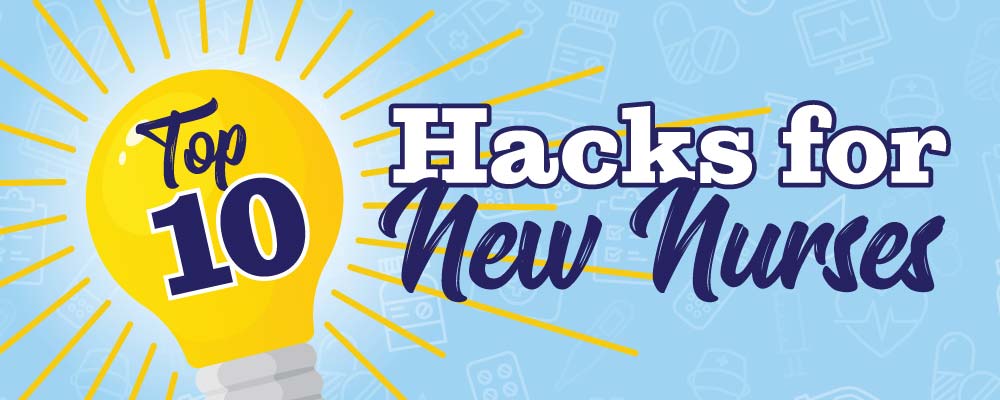 Top 10

Hacks for New Nurses