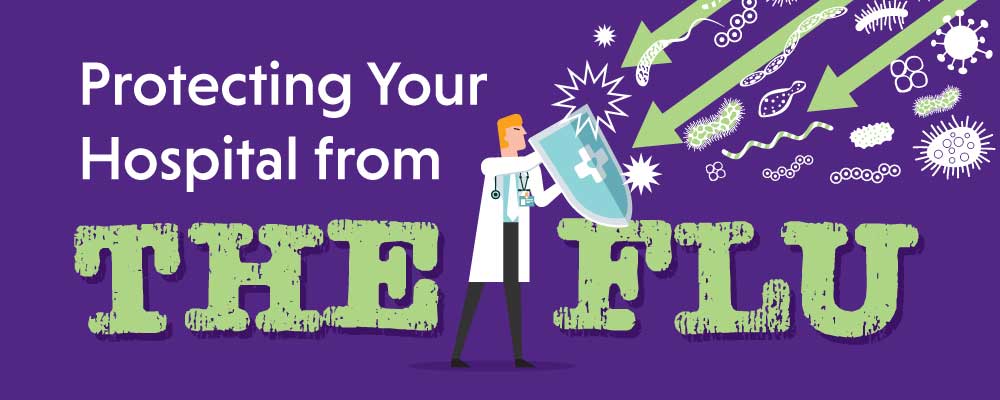 Protecting Your Hospital from

THE FLU