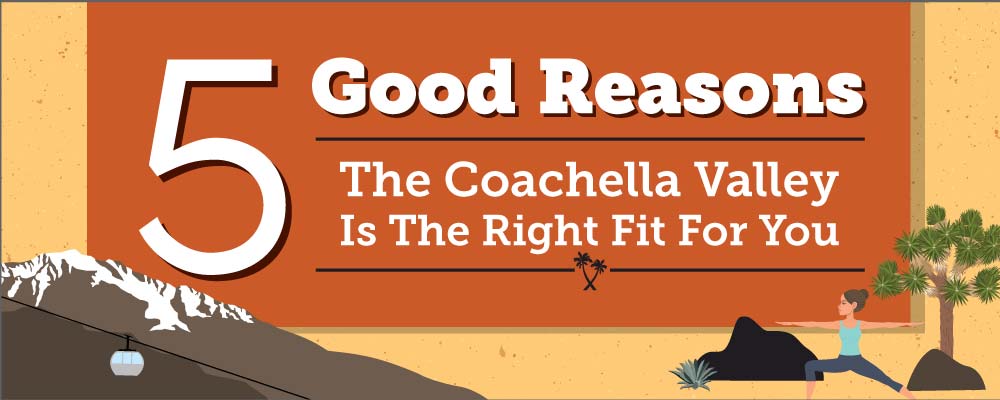 5 Good Reasons

The Coachella Valley Is The Right Fit For You