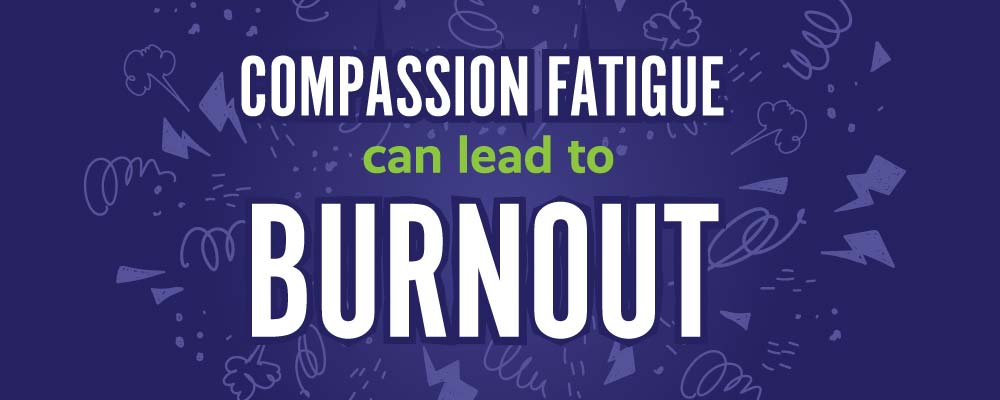 COMPASSION FATIGUE
can lead to
BURNOUT