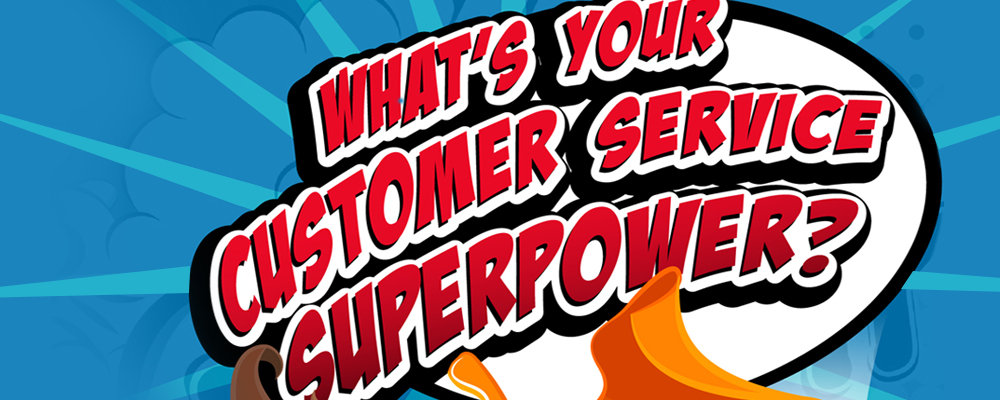 WHAT'S YOUR CUSTOMER SERVICE SUPERPOWER?